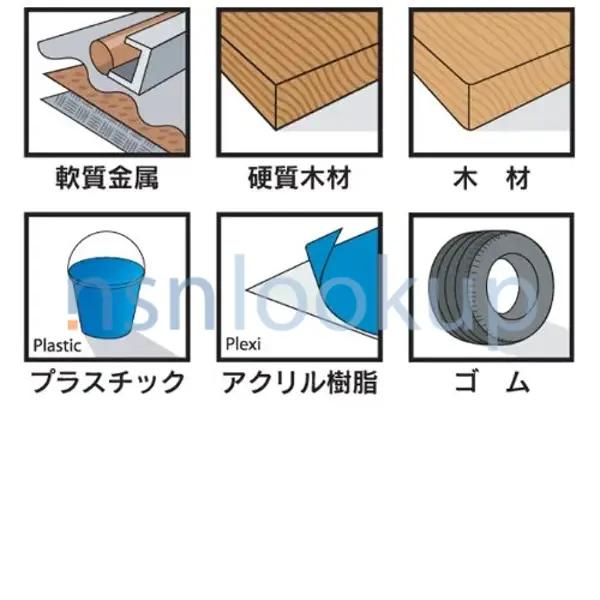 軟質金属

硬質木材

木　材

Plastic

プラスチック

Plexi

アクリル樹脂

ゴ　ム

nsnlookup